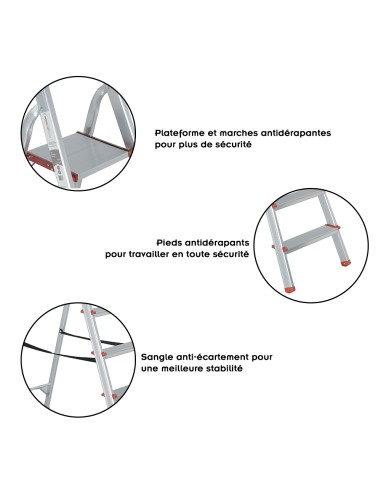 Plateforme et marches antidérapantes pour plus de sécurité

Pieds antidérapants pour travailler en toute sécurité

Sangle anti-écartement pour une meilleure stabilité