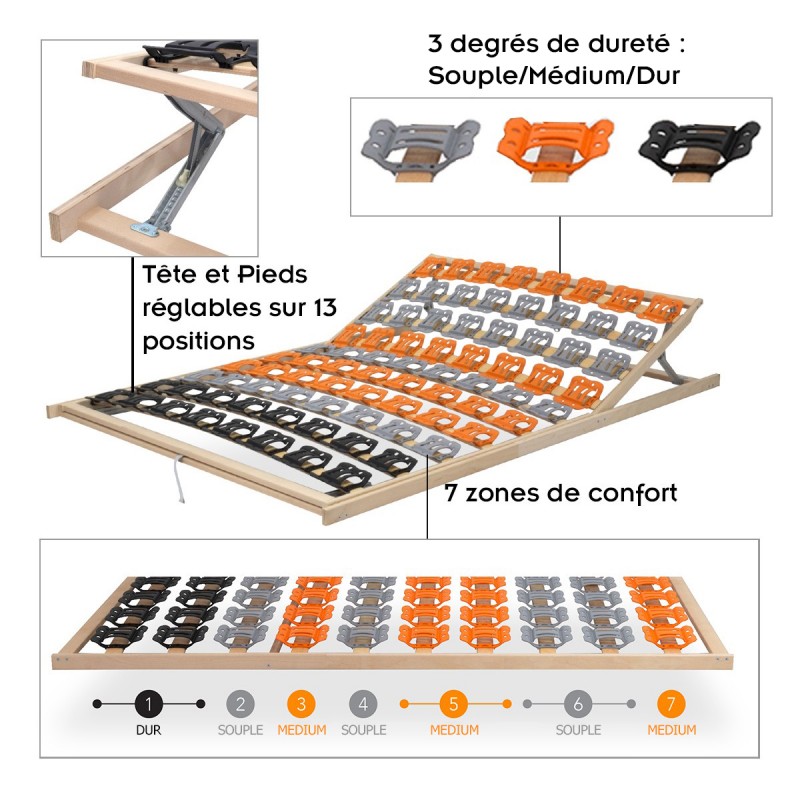 3 degrés de dureté : Souple/Médium/Dur

Tête et Pieds réglables sur 13 positions

7 zones de confort

1 DUR
2 SOUPLE
3 MEDIUM
4 SOUPLE
5 MEDIUM
6 SOUPLE
7 MEDIUM